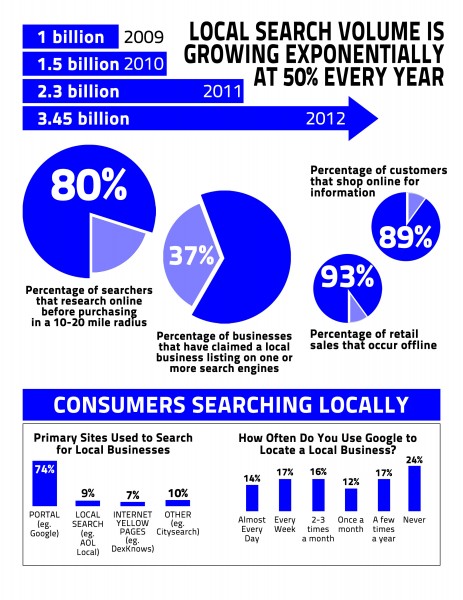 1 billion 2009
1.5 billion 2010
2.3 billion 2011
3.45 billion 2012

LOCAL SEARCH VOLUME IS GROWING EXPONENTIALLY AT 50% EVERY YEAR

80%
Percentage of searchers that research online before purchasing in a 10-20 mile radius

37%
Percentage of businesses that have claimed a local business listing on one or more search engines

Percentage of customers that shop online for information
89%

93%
Percentage of retail sales that occur offline

CONSUMERS SEARCHING LOCALLY

Primary Sites Used to Search for Local Businesses

74%
PORTAL (eg. Google)
9%
LOCAL SEARCH (eg. AOL Local)
7%
INTERNET YELLOW PAGES (eg. DexKnows)
10%
OTHER (eg. Citysearch)

How Often Do You Use Google to Locate a Local Business?

14%
Almost Every Day
17%
Every Week
16%
2-3 times a month
12%
Once a month
17%
A few times a year
24%
Never